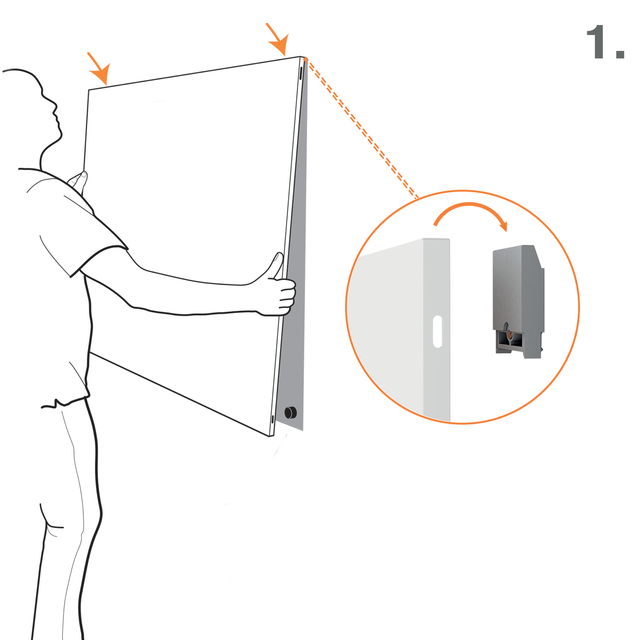 1.